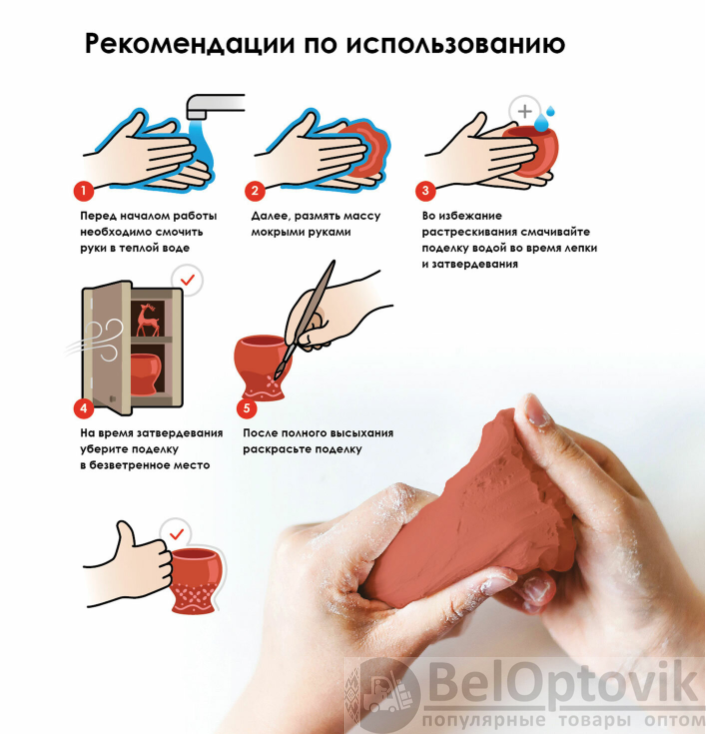 Рекомендации по использованию

1
Перед началом работы необходимо смочить руки в теплой воде

2
Далее, размять массу мокрыми руками

3
Во избежание растрескивания смачивайте поделку водой во время лепки и затвердевания

4
На время затвердевания уберите поделку в безветренное место

5
После полного высыхания раскрасьте поделку

BelOptovik
популярные товары оптом